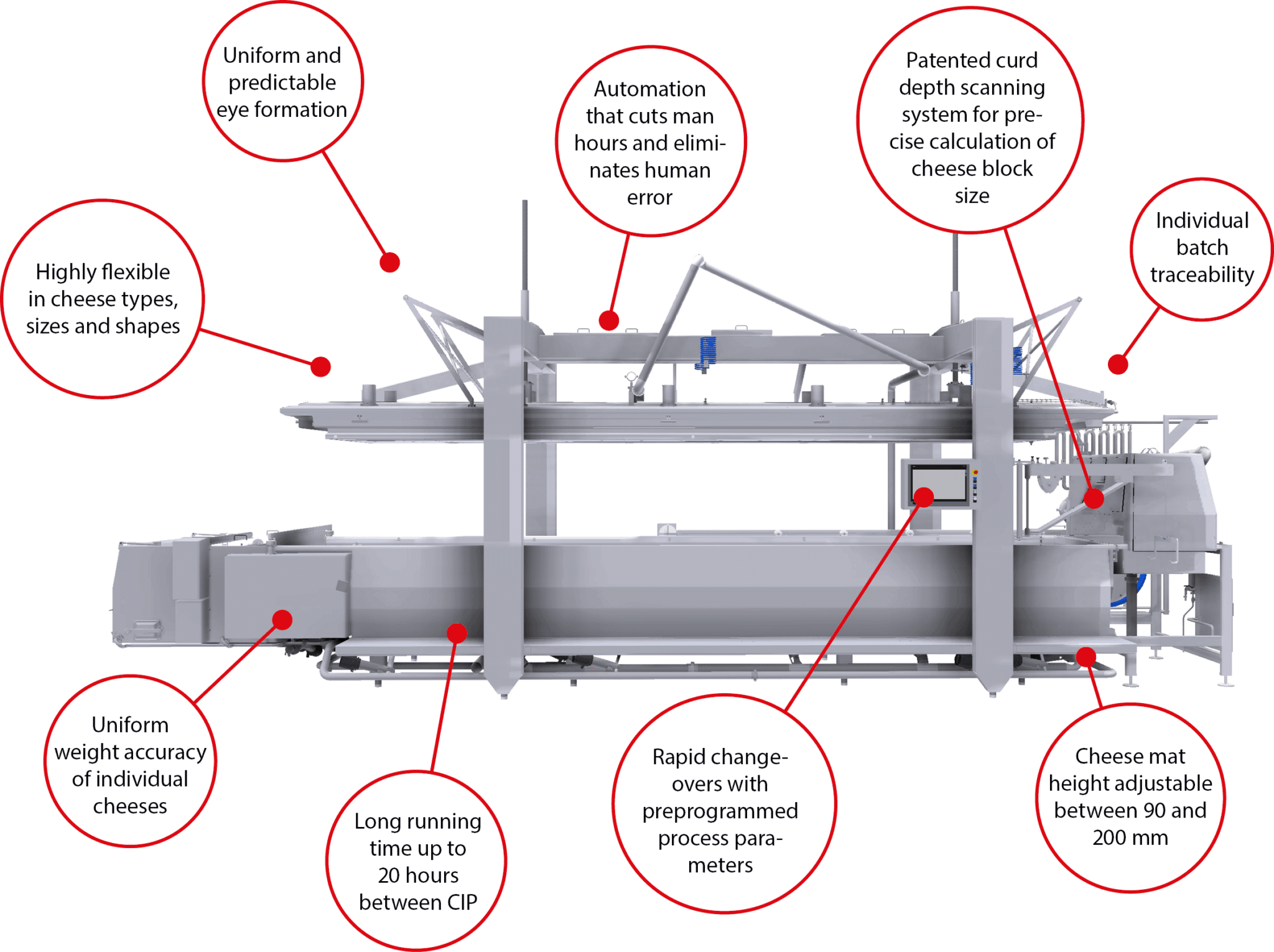 Uniform and predictable eye formation

Automation that cuts man hours and eliminates human error

Patented curd depth scanning system for precise calculation of cheese block size

Individual batch traceability

Highly flexible in cheese types, sizes and shapes

Uniform weight accuracy of individual cheeses

Long running time up to 20 hours between CIP

Rapid changeovers with preprogrammed process parameters

Cheese mat height adjustable between 90 and 200 mm